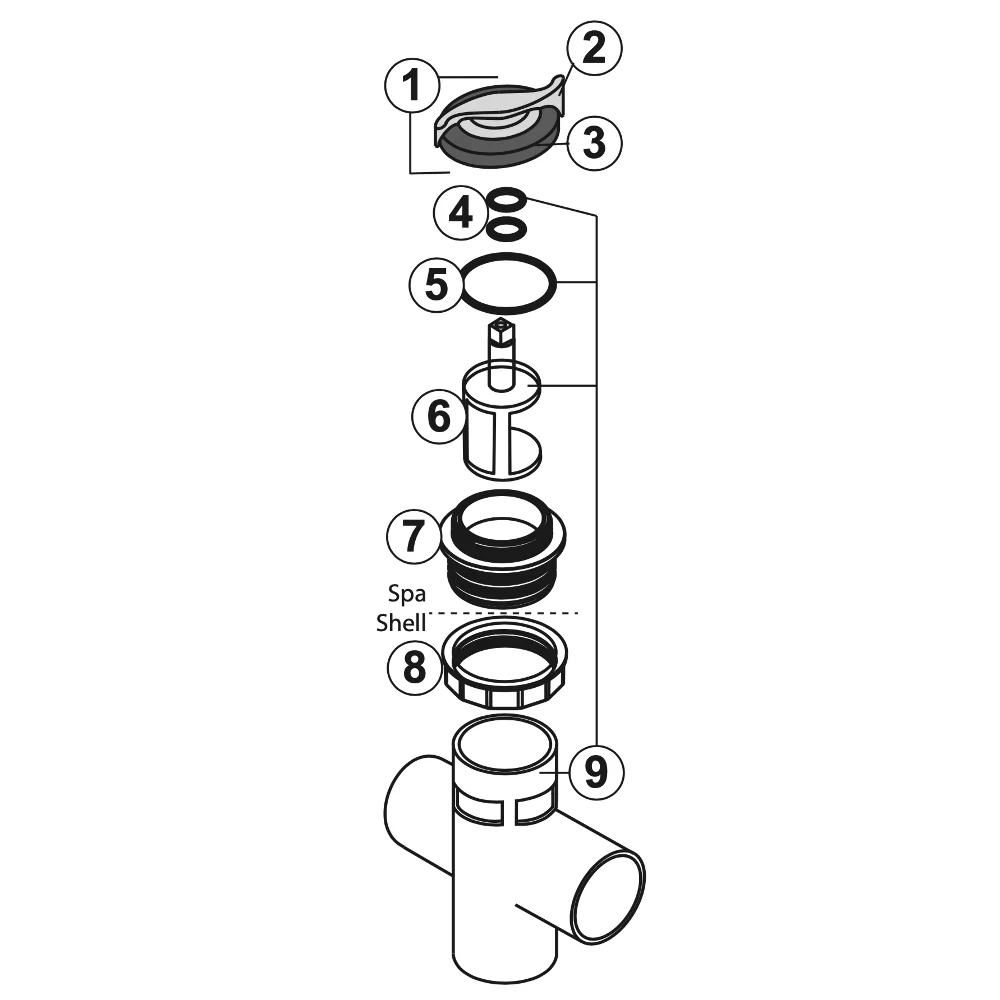 1
2
3
4
5
6
7
Spa
Shell
8
9